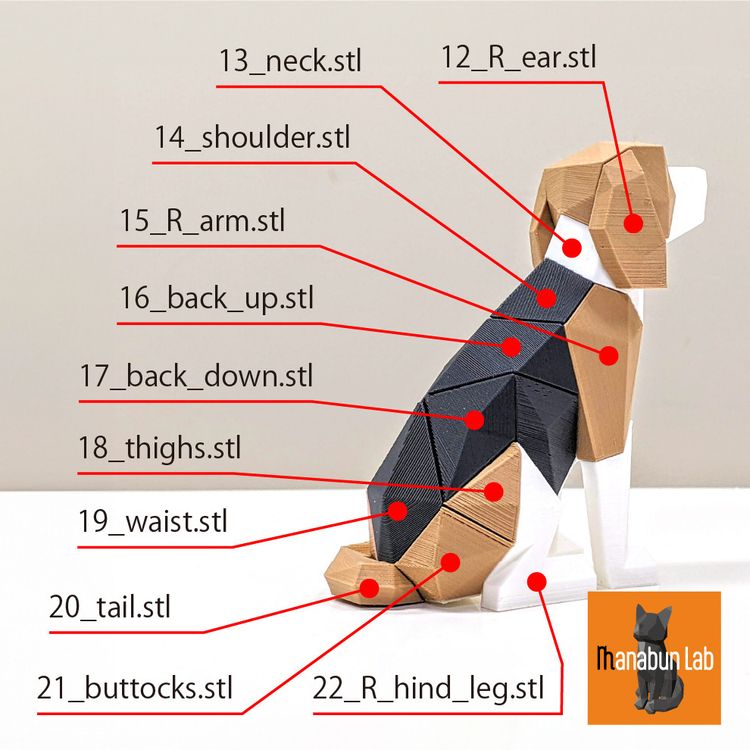 13_neck.stl
12_R_ear.stl
14_shoulder.stl
15_R_arm.stl
16_back_up.stl
17_back_down.stl
18_thighs.stl
19_waist.stl
20_tail.stl
21_buttocks.stl
22_R_hind_leg.stl
Manabun Lab