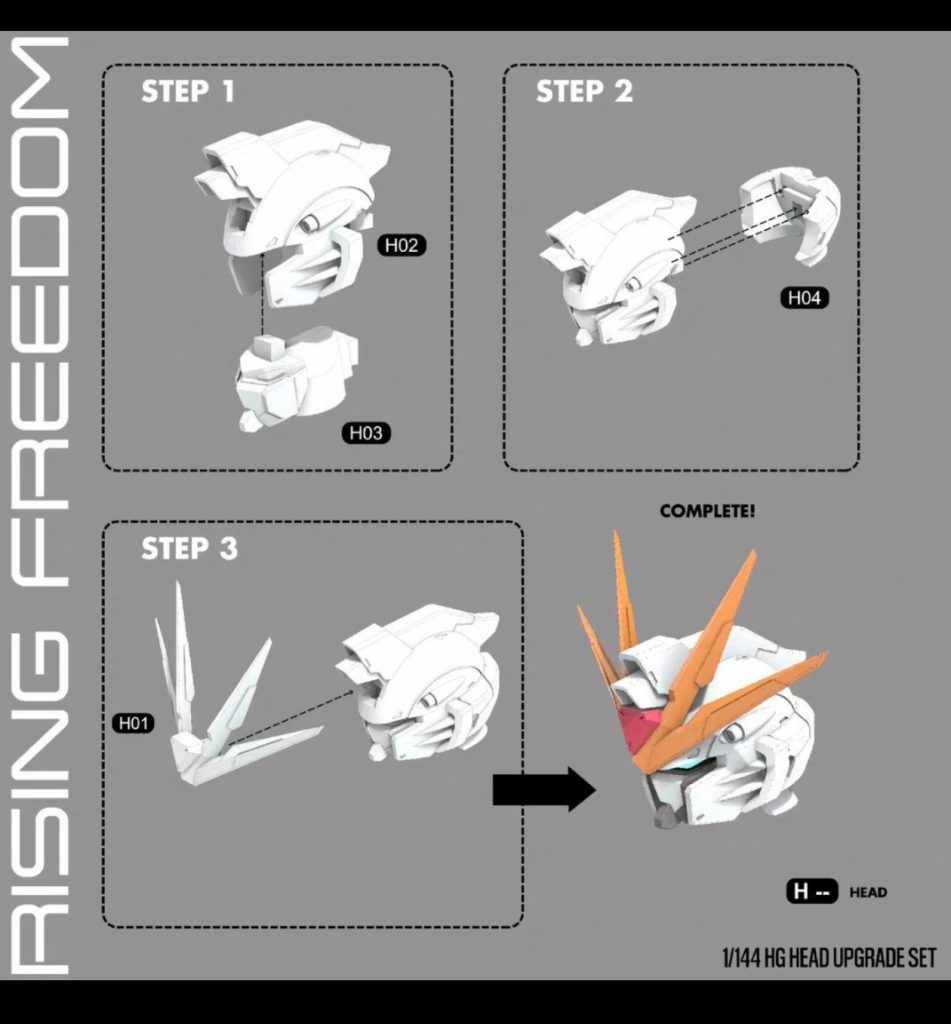 RISING FREEDOM

STEP 1

H02

H03

STEP 2

H04

STEP 3

H01

COMPLETE!

H -- HEAD

1/144 HG HEAD UPGRADE SET