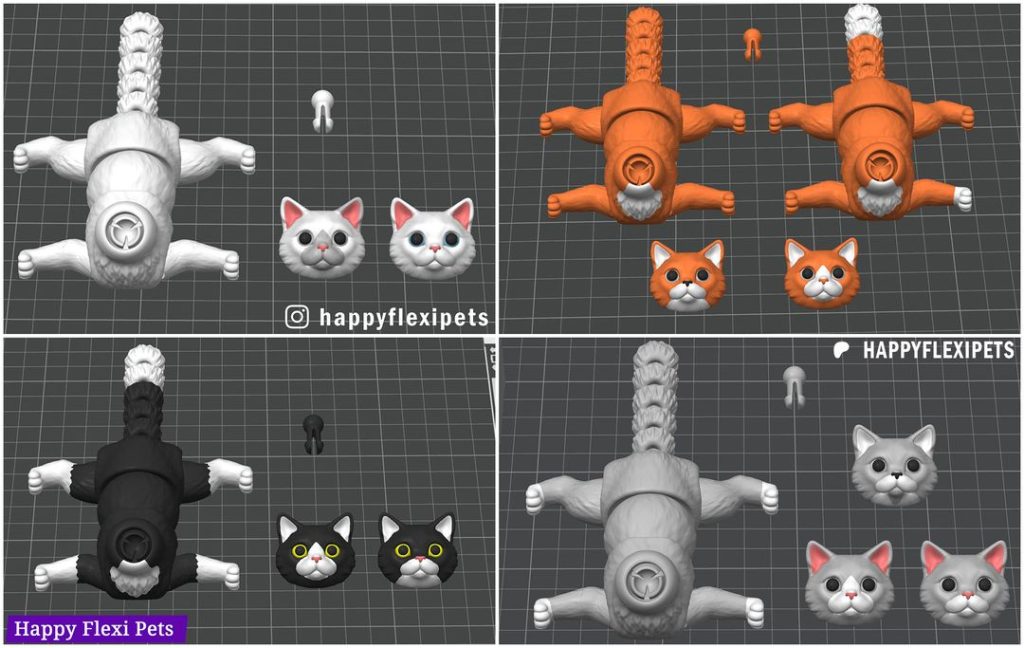 happyflexipets

HAPPYFLEXIPETS

Happy Flexi Pets